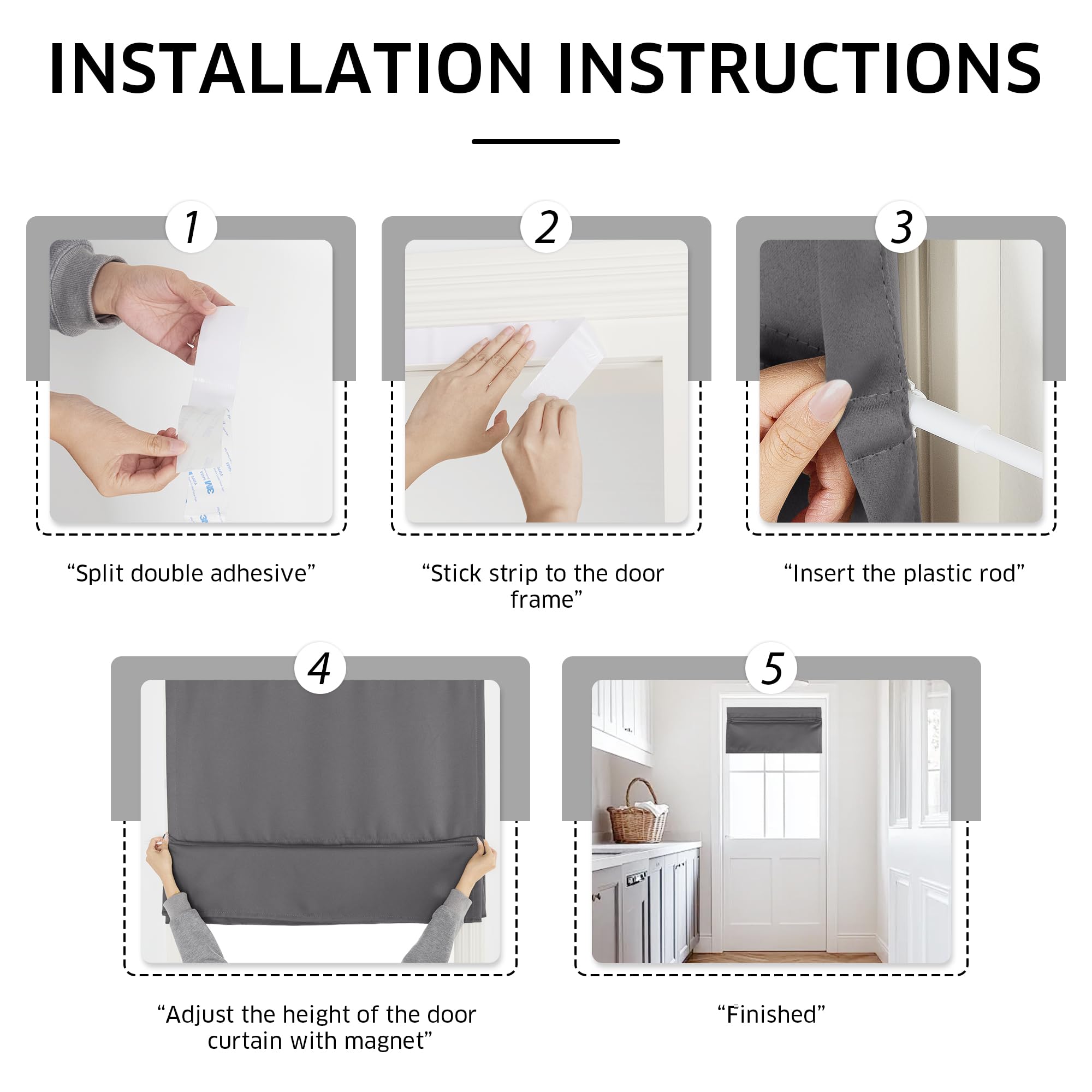 INSTALLATION INSTRUCTIONS

1

“Split double adhesive”

2

“Stick strip to the door frame”

3

“Insert the plastic rod”

4

“Adjust the height of the door curtain with magnet”

5

“Finished”